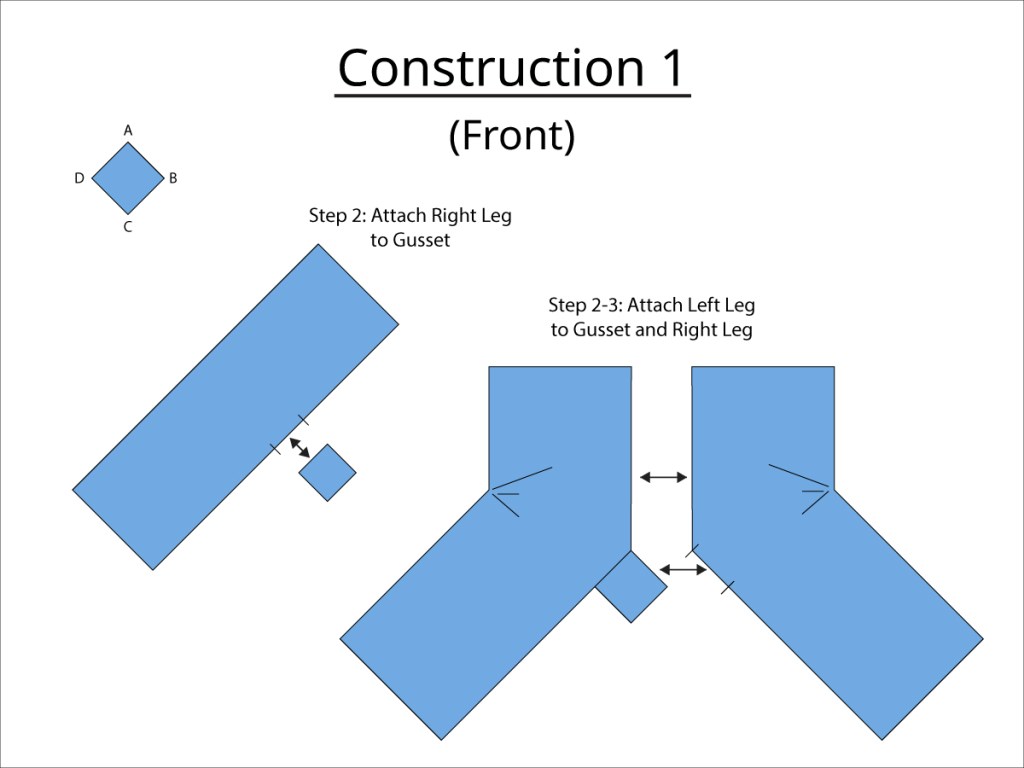 Construction 1

(Front)

A
D
B
C

Step 2: Attach Right Leg to Gusset

Step 2-3: Attach Left Leg to Gusset and Right Leg